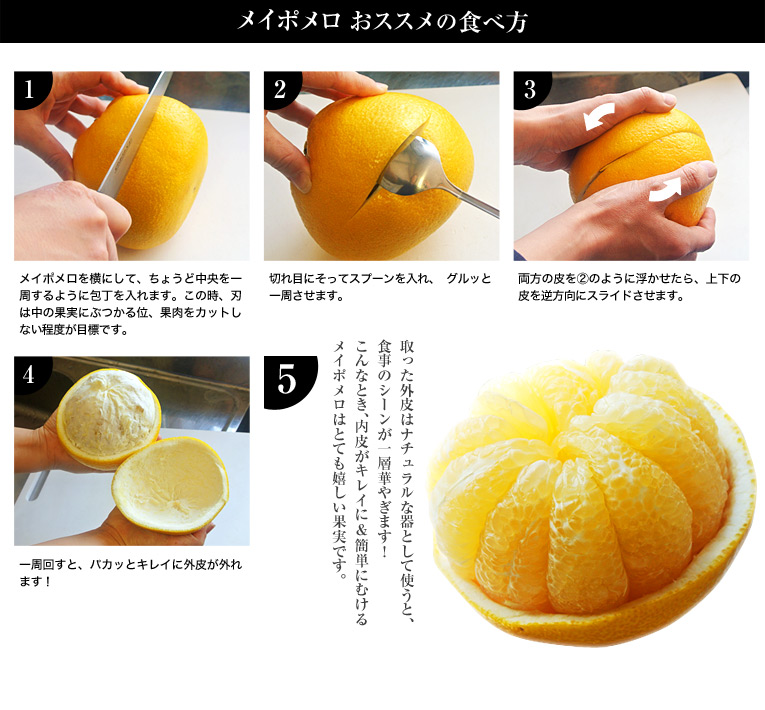 メイポメロ おススメの食べ方

1

メイポメロを横にして、ちょうど中央を一周するように包丁を入れます。この時、刃は中の果実にぶつかる位、果肉をカットしない程度が目標です。

2

切れ目にそってスプーンを入れ、 グルッと一周させます。

3

両方の皮を②のように浮かせたら、上下の皮を逆方向にスライドさせます。

4

一周回すと、パカッとキレイに外皮が外れます！

5

取った外皮はナチュラルな器として使うと、食事のシーンが一層華やぎます！
こんなとき、内皮がキレイに＆簡単にむけるメイポメロはとても嬉しい果実です。